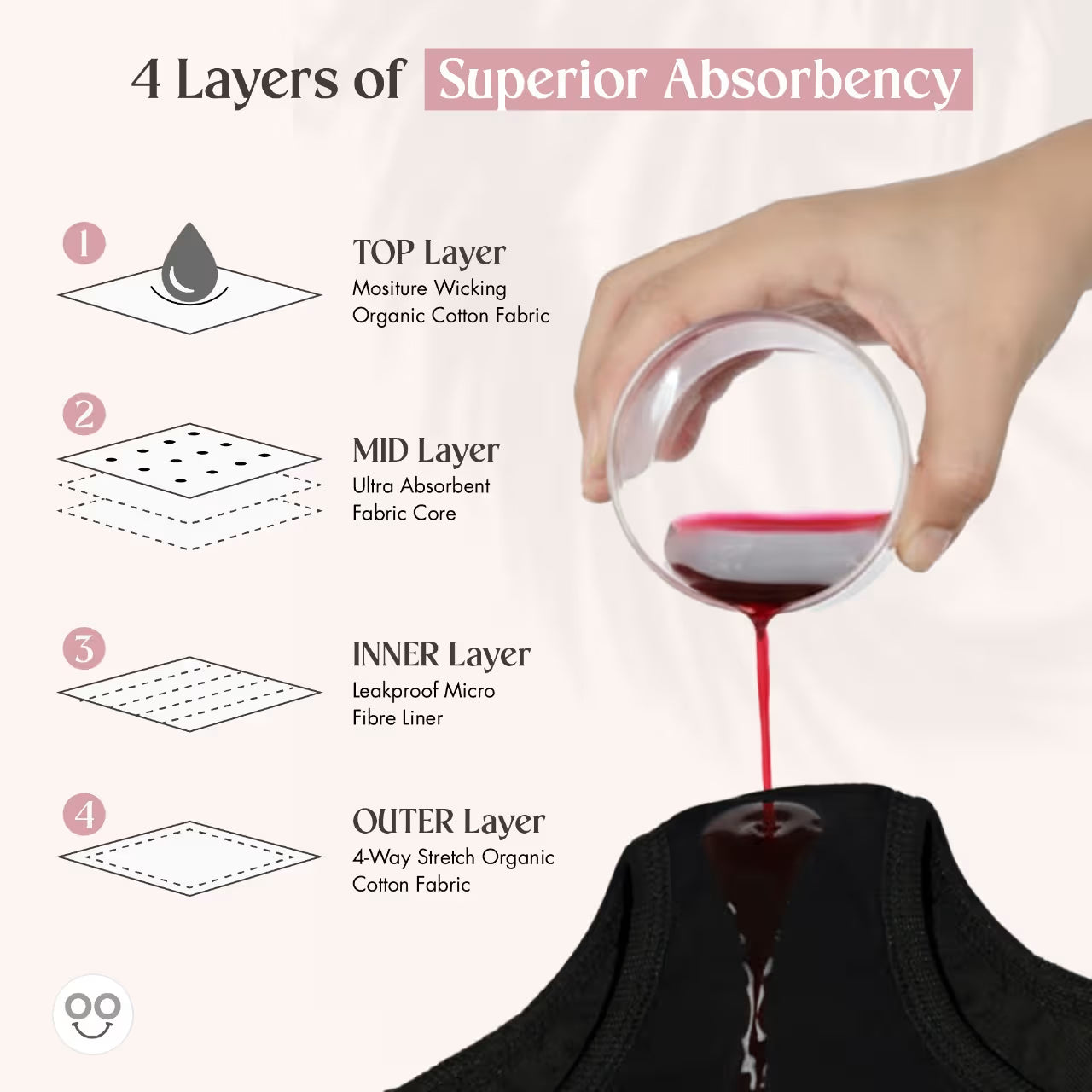 4 Layers of Superior Absorbency

1

TOP Layer
Mositure Wicking Organic Cotton Fabric

2

MID Layer
Ultra Absorbent Fabric Core

3

INNER Layer
Leakproof Micro Fibre Liner

4

OUTER Layer
4-Way Stretch Organic Cotton Fabric